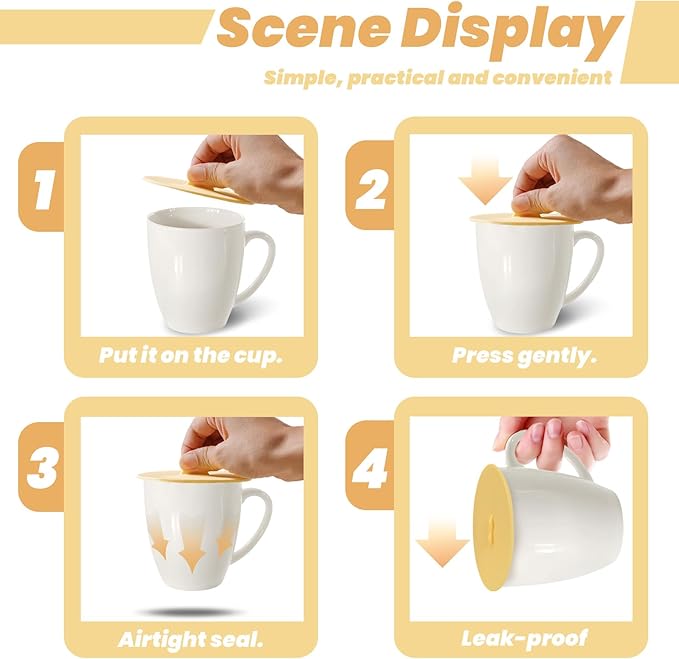 Scene Display

Simple, practical and convenient

1

Put it on the cup.

2

Press gently.

3

Airtight seal.

4

Leak-proof