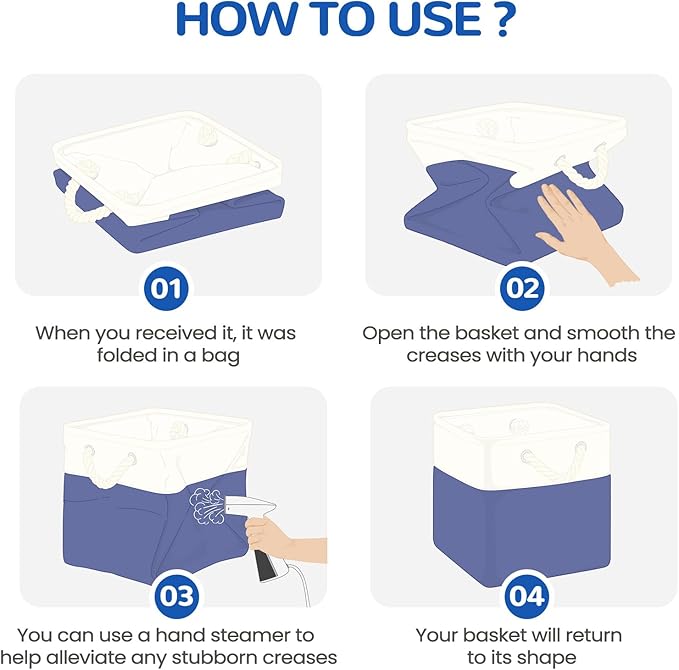 HOW TO USE ?

01

When you received it, it was folded in a bag

02

Open the basket and smooth the creases with your hands

03

You can use a hand steamer to help alleviate any stubborn creases

04

Your basket will return to its shape