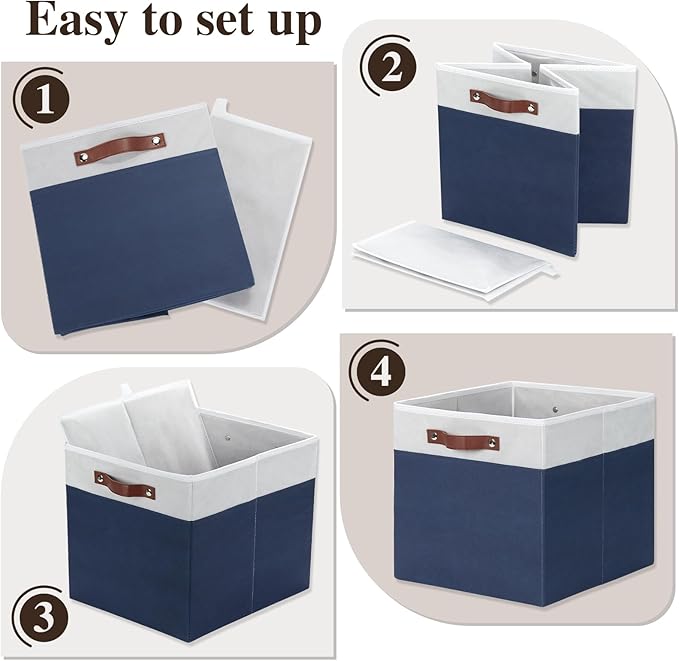 Easy to set up

1

2

3

4