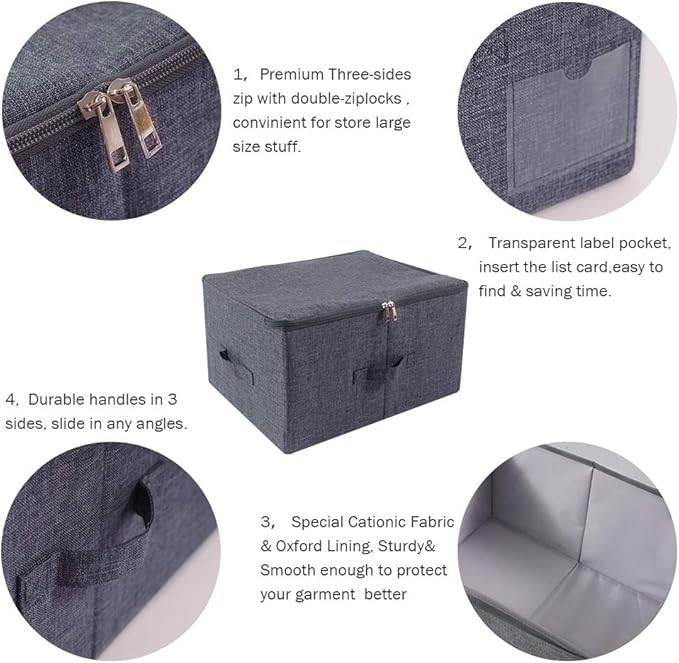 1， Premium Three-sides zip with double-ziplocks , convinient for store large size stuff.

2， Transparent label pocket, insert the list card,easy to find & saving time.

4. Durable handles in 3 sides, slide in any angles.

3， Special Cationic Fabric & Oxford Lining, Sturdy& Smooth enough to protect your garment better