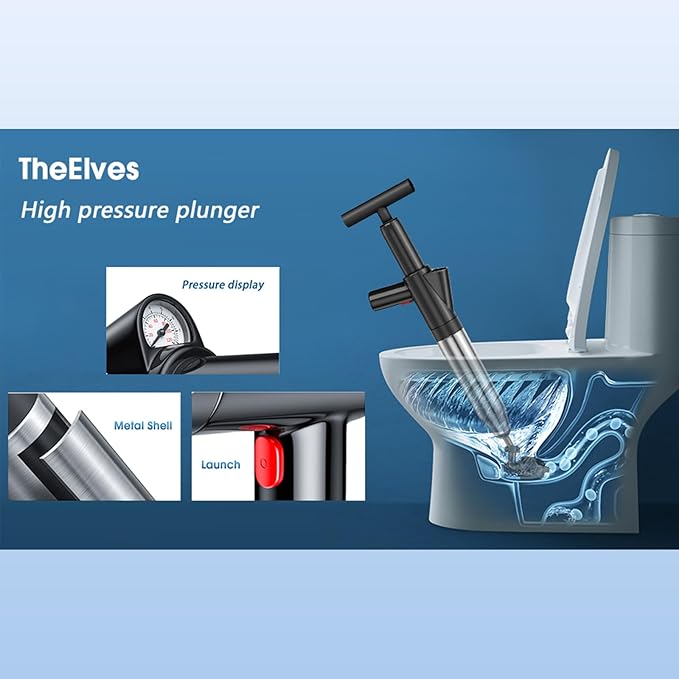 TheElves

High pressure plunger

Pressure display

Metal Shell

Launch