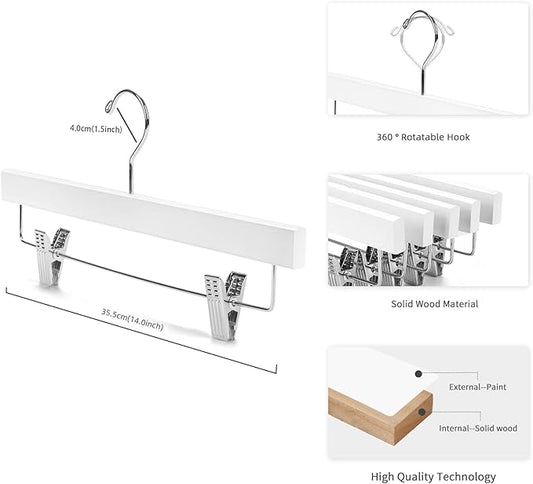 4.0cm(1.5inch)

35.5cm(14.0inch)

360 ° Rotatable Hook

Solid Wood Material

External--Paint

Internal--Solid wood

High Quality Technology