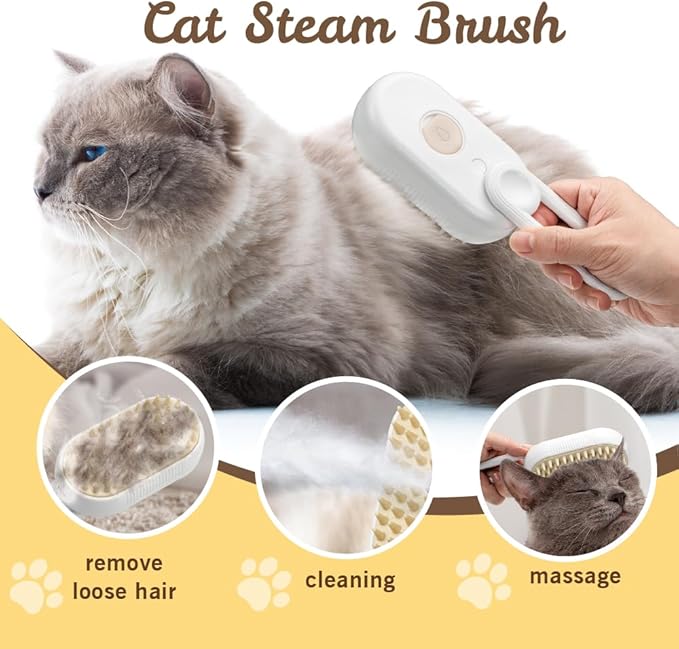 Cat Steam Brush

remove loose hair

cleaning

massage