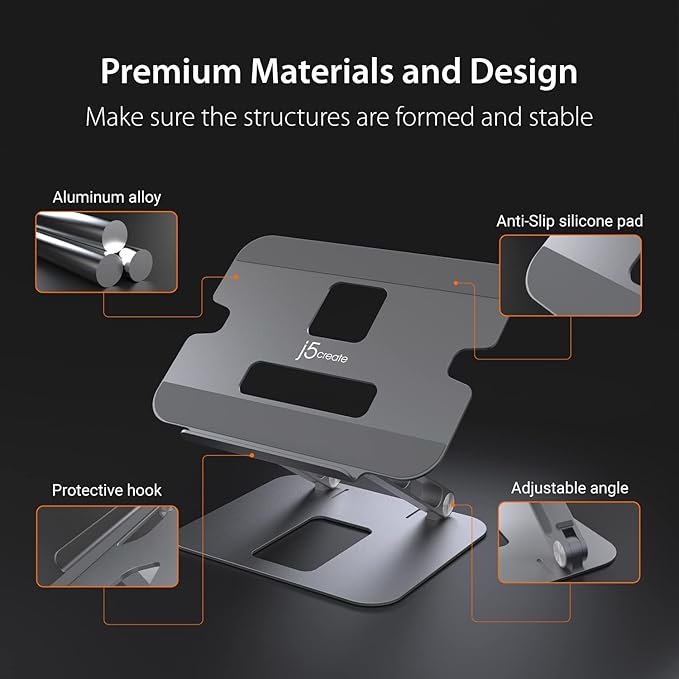 Premium Materials and Design
Make sure the structures are formed and stable

Aluminum alloy

Anti-Slip silicone pad

j5create

Protective hook

Adjustable angle