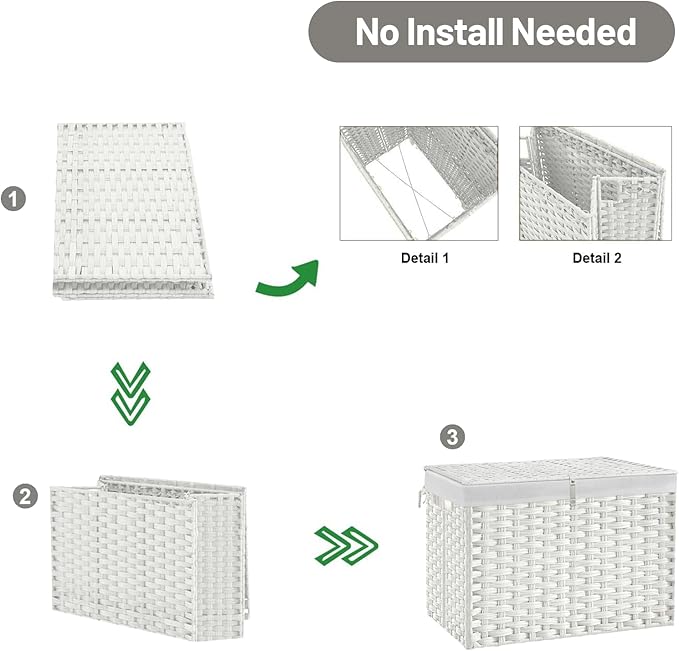 No Install Needed

1

Detail 1

Detail 2

2

3