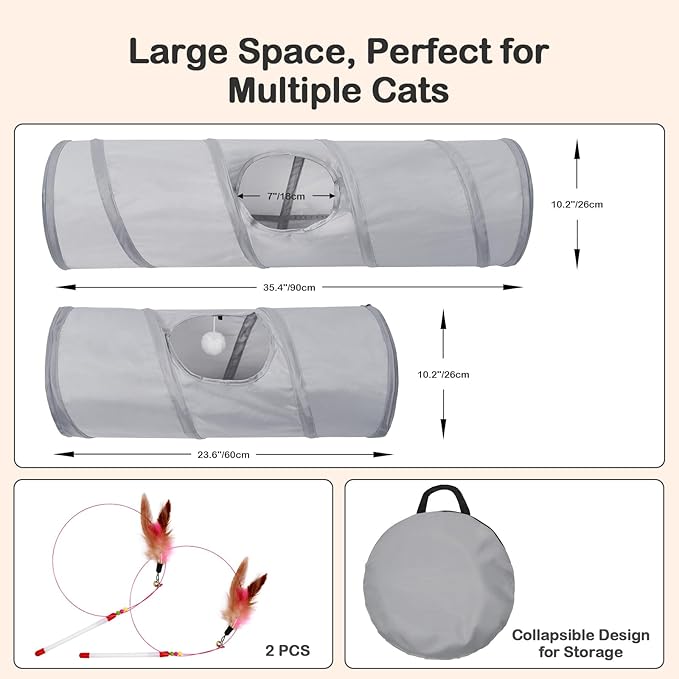 Large Space, Perfect for Multiple Cats

7"/18cm

10.2"/26cm

35.4"/90cm

10.2"/26cm

23.6"/60cm

2 PCS

Collapsible Design for Storage