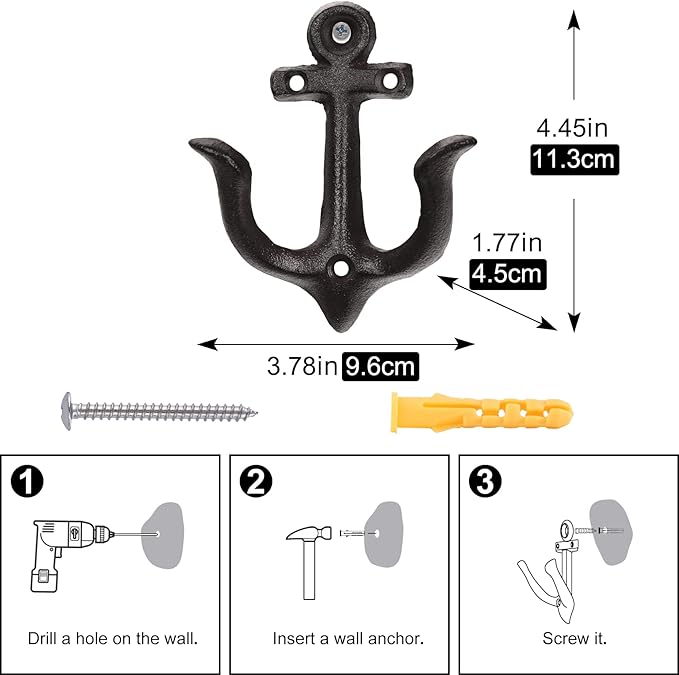 4.45in
11.3cm

1.77in
4.5cm

3.78in 9.6cm

1

Drill a hole on the wall.

2

Insert a wall anchor.

3

Screw it.