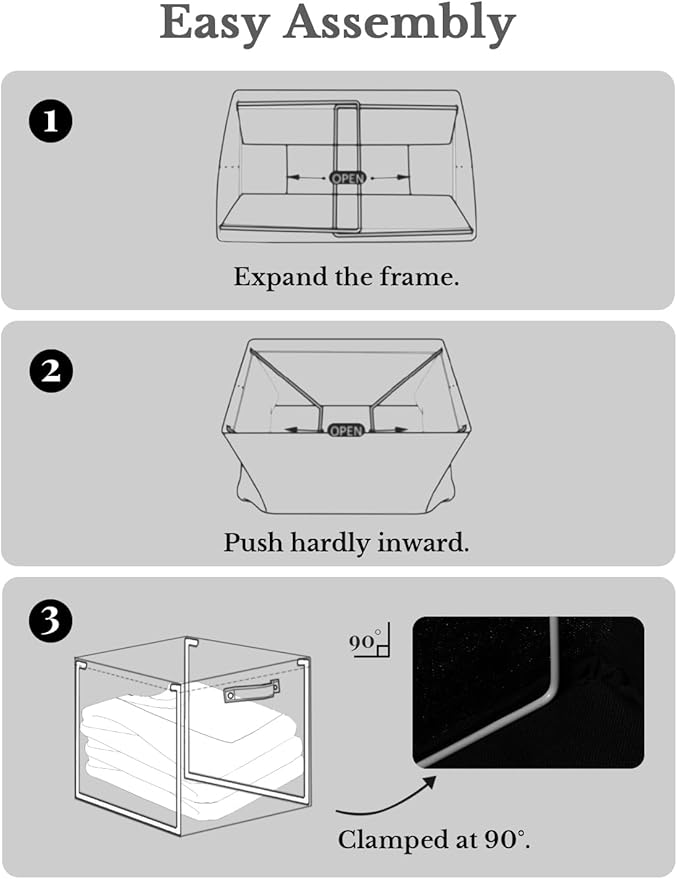 Easy Assembly

1

OPEN

Expand the frame.

2

OPEN

Push hardly inward.

3

90°

Clamped at 90°.