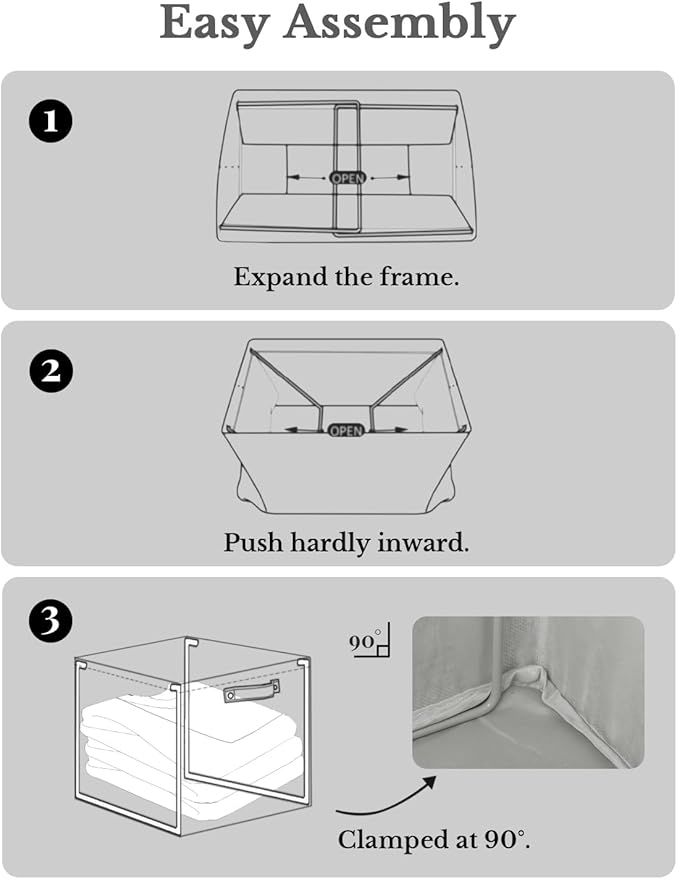 Easy Assembly

1

OPEN

Expand the frame.

2

OPEN

Push hardly inward.

3

90°

Clamped at 90°.