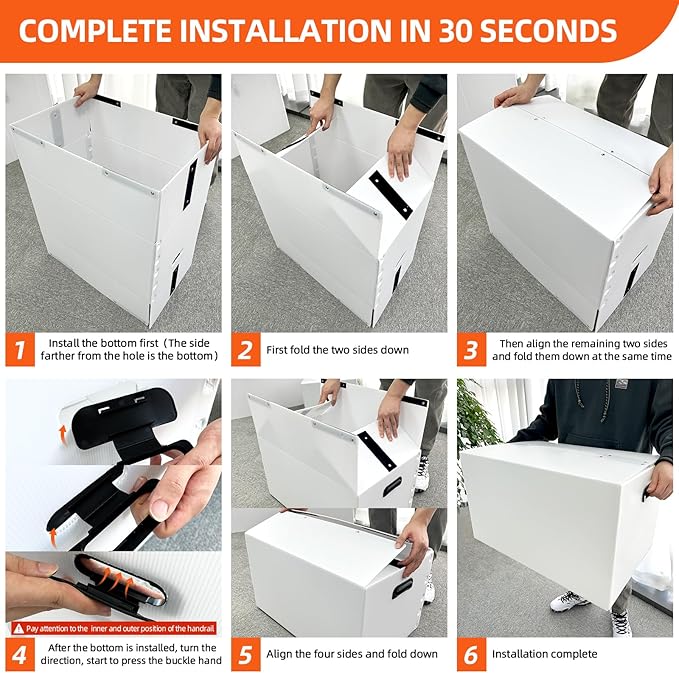 COMPLETE INSTALLATION IN 30 SECONDS

1 Install the bottom first（The side farther from the hole is the bottom）

2 First fold the two sides down

3 Then align the remaining two sides and fold them down at the same time

Pay attention to the inner and outer position of the handrail

4 After the bottom is installed, turn the direction, start to press the buckle hand

5 Align the four sides and fold down

6 Installation complete