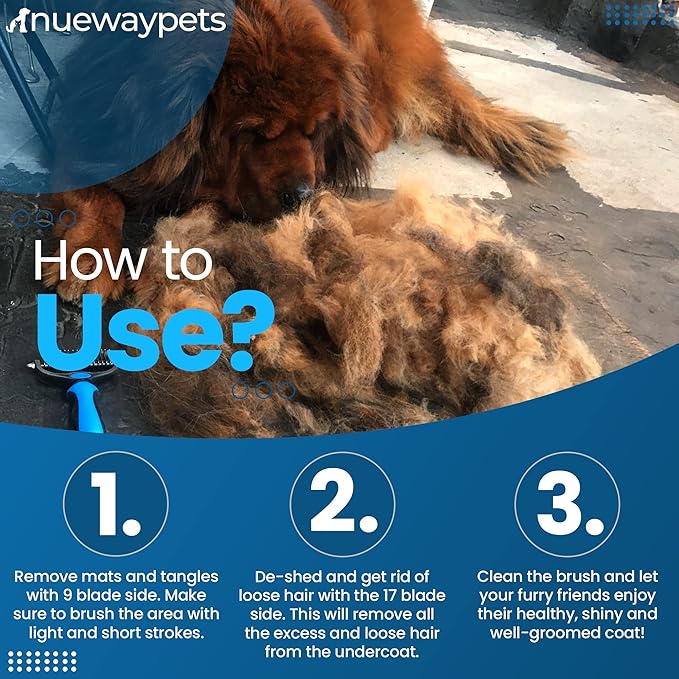 nuewaypets

How to
Use?

1.
Remove mats and tangles with 9 blade side. Make sure to brush the area with light and short strokes.

2.
De-shed and get rid of loose hair with the 17 blade side. This will remove all the excess and loose hair from the undercoat.

3.
Clean the brush and let your furry friends enjoy their healthy, shiny and well-groomed coat!