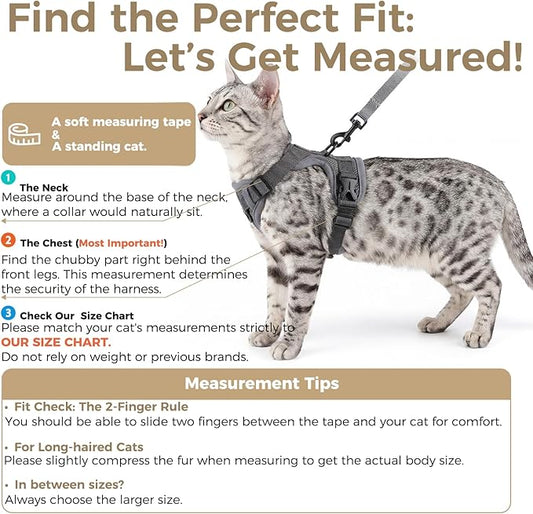 Find the Perfect Fit:
Let's Get Measured!

A soft measuring tape
&
A standing cat.

1 The Neck
Measure around the base of the neck, where a collar would naturally sit.

2 The Chest (Most Important!)
Find the chubby part right behind the front legs. This measurement determines the security of the harness.

3 Check Our Size Chart
Please match your cat's measurements strictly to
OUR SIZE CHART.
Do not rely on weight or previous brands.

Measurement Tips

• Fit Check: The 2-Finger Rule
You should be able to slide two fingers between the tape and your cat for comfort.

• For Long-haired Cats
Please slightly compress the fur when measuring to get the actual body size.

• In between sizes?
Always choose the larger size.