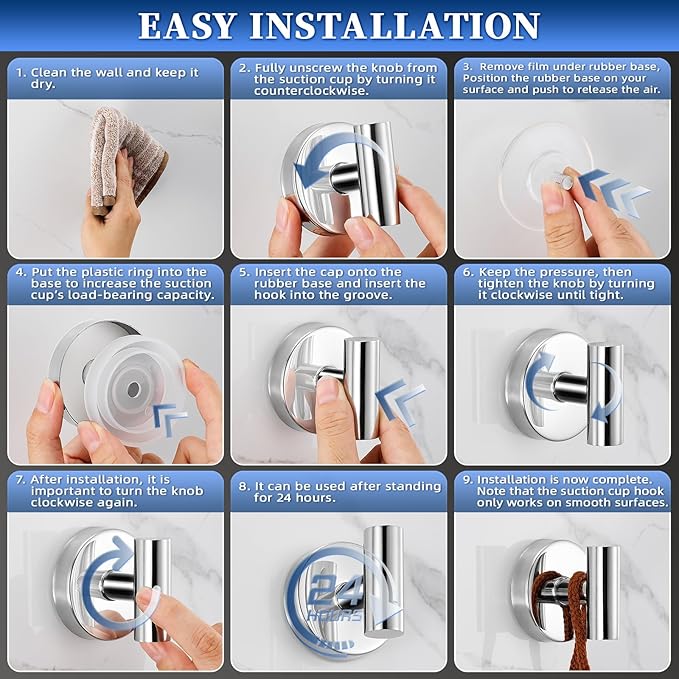 EASY INSTALLATION

1. Clean the wall and keep it dry.

2. Fully unscrew the knob from the suction cup by turning it counterclockwise.

3. Remove film under rubber base, Position the rubber base on your surface and push to release the air.

4. Put the plastic ring into the base to increase the suction cup's load-bearing capacity.

5. Insert the cap onto the rubber base and insert the hook into the groove.

6. Keep the pressure, then tighten the knob by turning it clockwise until tight.

7. After installation, it is important to turn the knob clockwise again.

8. It can be used after standing for 24 hours.

24 HOURS

9. Installation is now complete. Note that the suction cup hook only works on smooth surfaces.