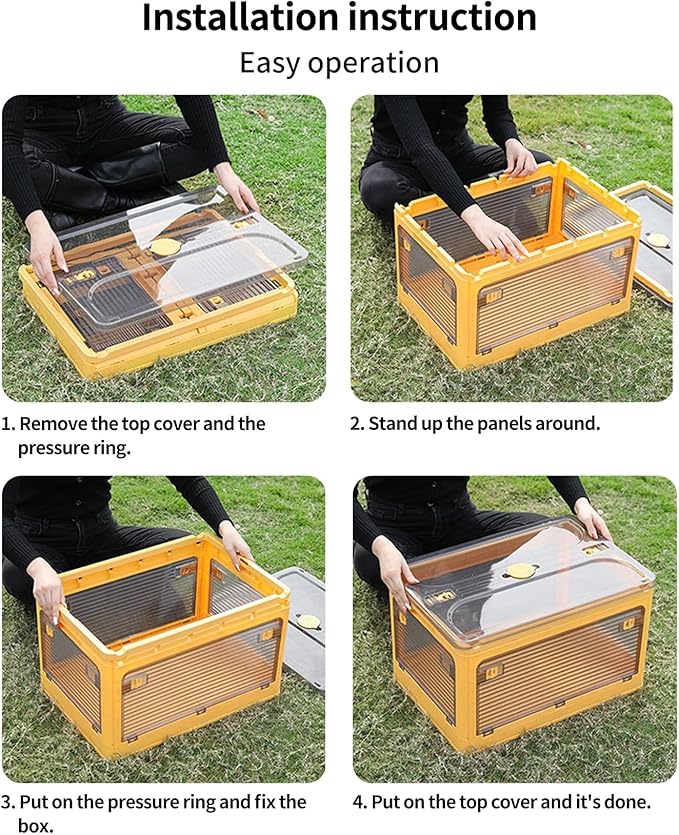 Installation instruction

Easy operation

1. Remove the top cover and the pressure ring.

2. Stand up the panels around.

3. Put on the pressure ring and fix the box.

4. Put on the top cover and it's done.