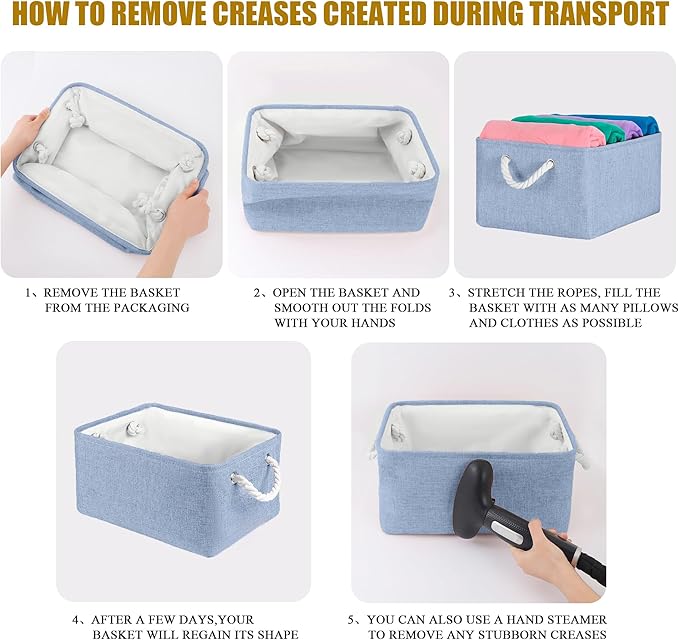 HOW TO REMOVE CREASES CREATED DURING TRANSPORT

1、REMOVE THE BASKET FROM THE PACKAGING

2、OPEN THE BASKET AND SMOOTH OUT THE FOLDS WITH YOUR HANDS

3、STRETCH THE ROPES, FILL THE BASKET WITH AS MANY PILLOWS AND CLOTHES AS POSSIBLE

4、AFTER A FEW DAYS,YOUR BASKET WILL REGAIN ITS SHAPE

5、YOU CAN ALSO USE A HAND STEAMER TO REMOVE ANY STUBBORN CREASES