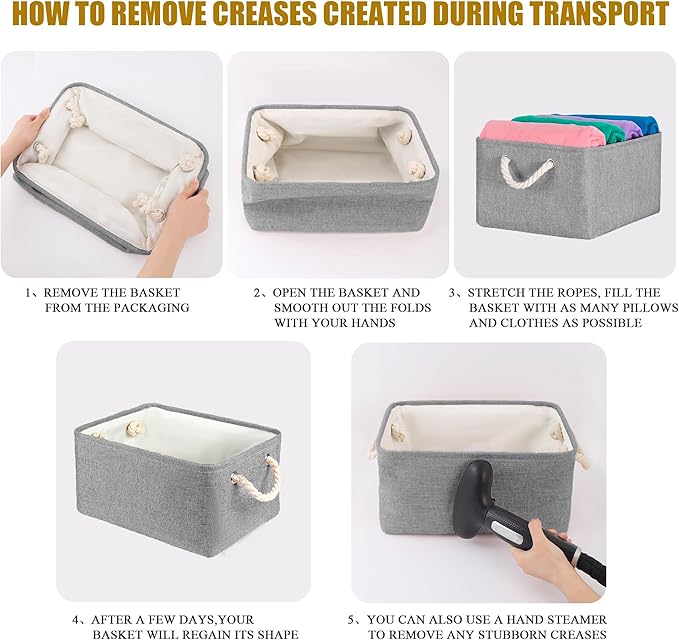 HOW TO REMOVE CREASES CREATED DURING TRANSPORT

1、REMOVE THE BASKET FROM THE PACKAGING

2、OPEN THE BASKET AND SMOOTH OUT THE FOLDS WITH YOUR HANDS

3、STRETCH THE ROPES, FILL THE BASKET WITH AS MANY PILLOWS AND CLOTHES AS POSSIBLE

4、AFTER A FEW DAYS,YOUR BASKET WILL REGAIN ITS SHAPE

5、YOU CAN ALSO USE A HAND STEAMER TO REMOVE ANY STUBBORN CREASES