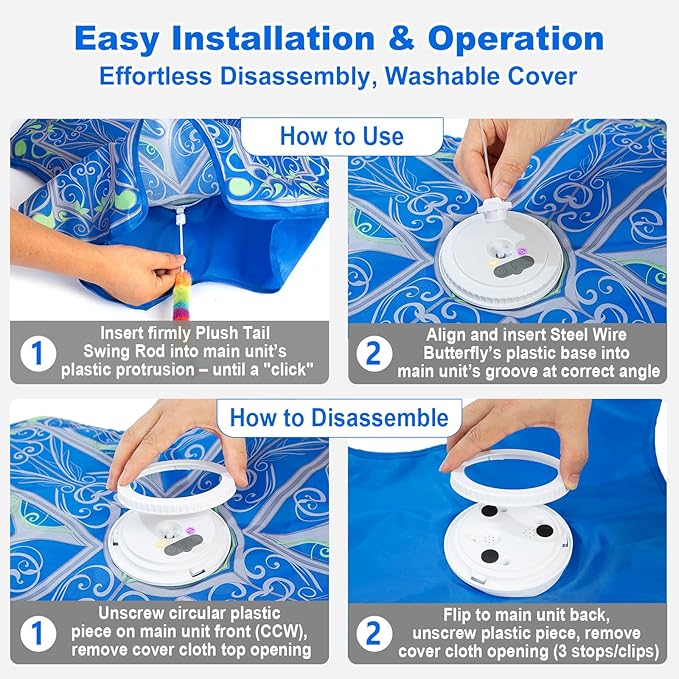 Easy Installation & Operation
Effortless Disassembly, Washable Cover

How to Use

1 Insert firmly Plush Tail Swing Rod into main unit's plastic protrusion – until a "click"

2 Align and insert Steel Wire Butterfly's plastic base into main unit's groove at correct angle

How to Disassemble

1 Unscrew circular plastic piece on main unit front (CCW), remove cover cloth top opening

2 Flip to main unit back, unscrew plastic piece, remove cover cloth opening (3 stops/clips)