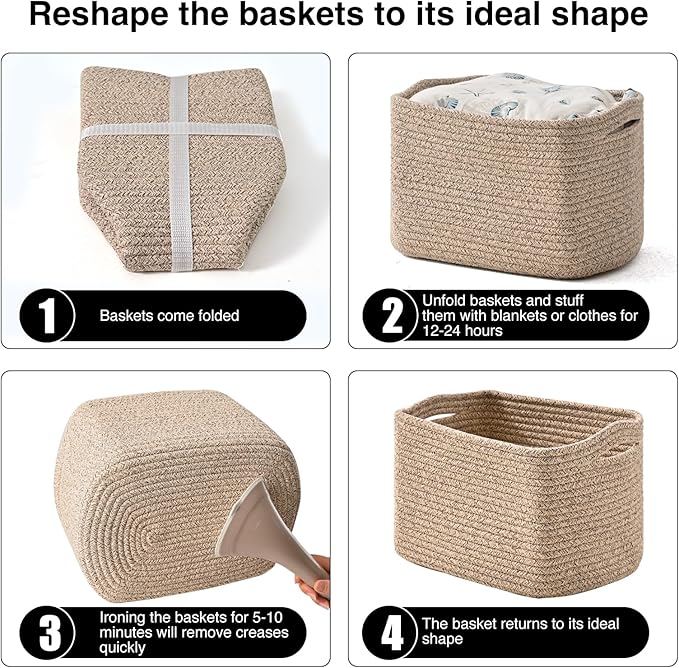 Reshape the baskets to its ideal shape

1 Baskets come folded

2 Unfold baskets and stuff them with blankets or clothes for 12-24 hours

3 Ironing the baskets for 5-10 minutes will remove creases quickly

4 The basket returns to its ideal shape