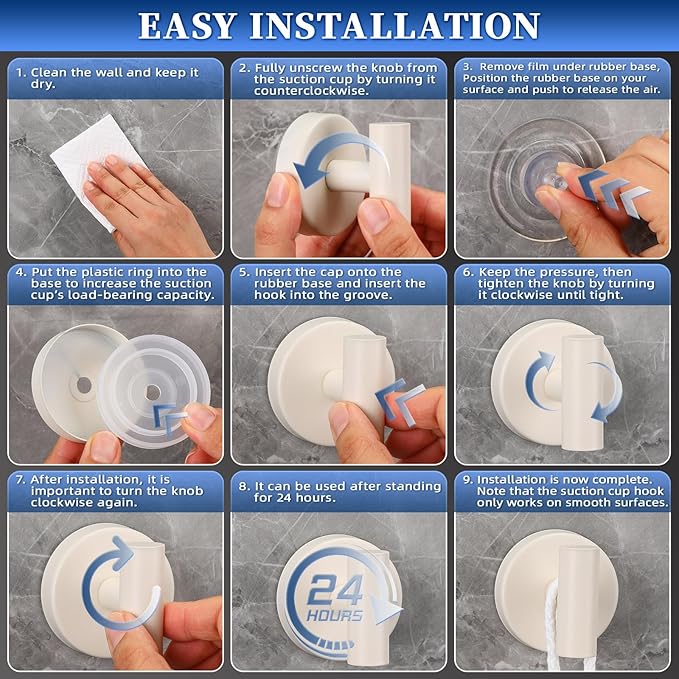 EASY INSTALLATION

1. Clean the wall and keep it dry.

2. Fully unscrew the knob from the suction cup by turning it counterclockwise.

3. Remove film under rubber base, Position the rubber base on your surface and push to release the air.

4. Put the plastic ring into the base to increase the suction cup's load-bearing capacity.

5. Insert the cap onto the rubber base and insert the hook into the groove.

6. Keep the pressure, then tighten the knob by turning it clockwise until tight.

7. After installation, it is important to turn the knob clockwise again.

8. It can be used after standing for 24 hours.

24 HOURS

9. Installation is now complete. Note that the suction cup hook only works on smooth surfaces.