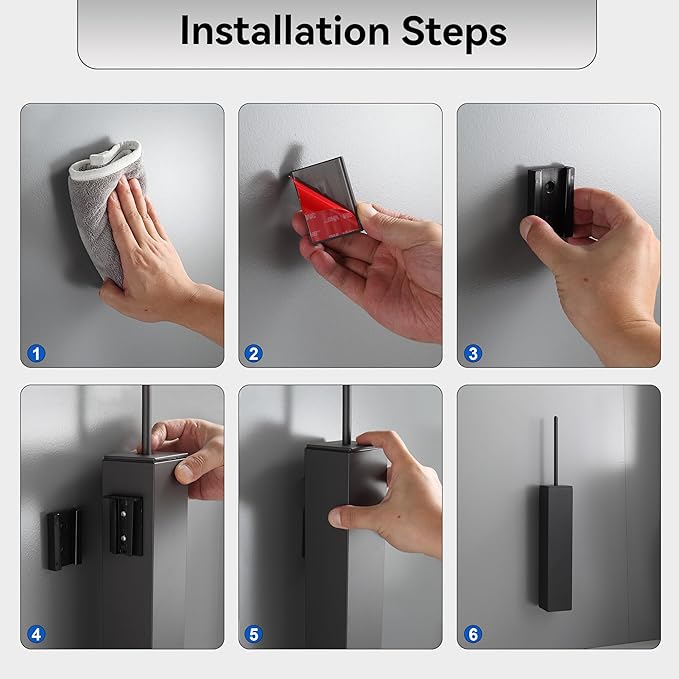 Installation Steps

1

2

3

4

5

6