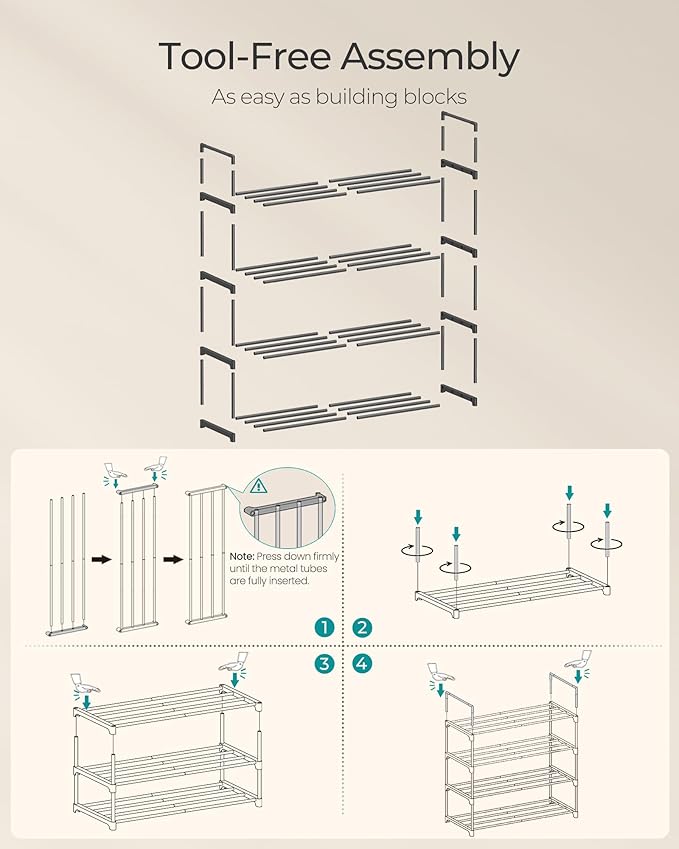 Tool-Free Assembly

As easy as building blocks

Note: Press down firmly until the metal tubes are fully inserted.

1 2

3 4