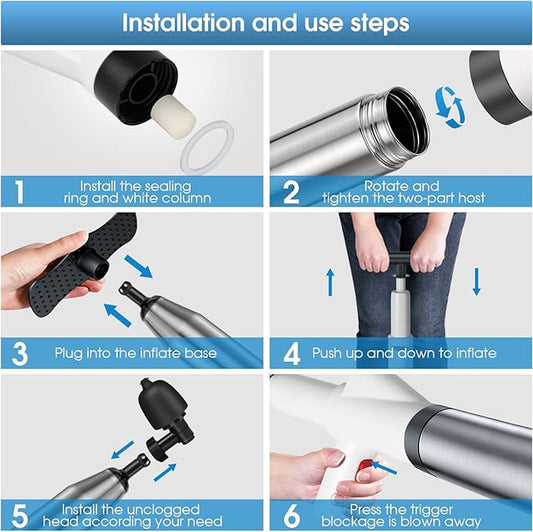 Installation and use steps

1 Install the sealing ring and white column

2 Rotate and tighten the two-part host

3 Plug into the inflate base

4 Push up and down to inflate

5 Install the unclogged head according your need

6 Press the trigger blockage is blown away