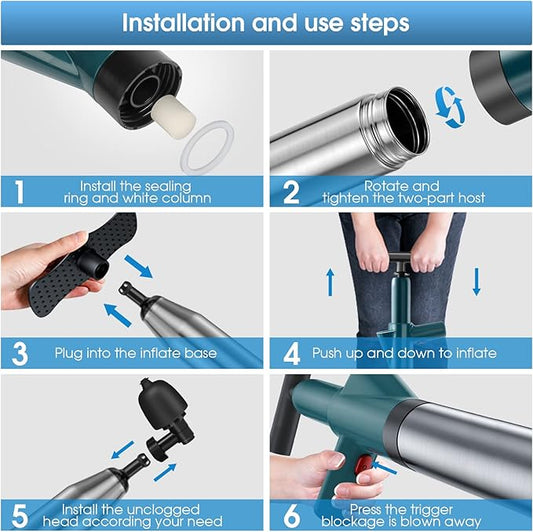 Installation and use steps

1 Install the sealing ring and white column

2 Rotate and tighten the two-part host

3 Plug into the inflate base

4 Push up and down to inflate

5 Install the unclogged head according your need

6 Press the trigger blockage is blown away