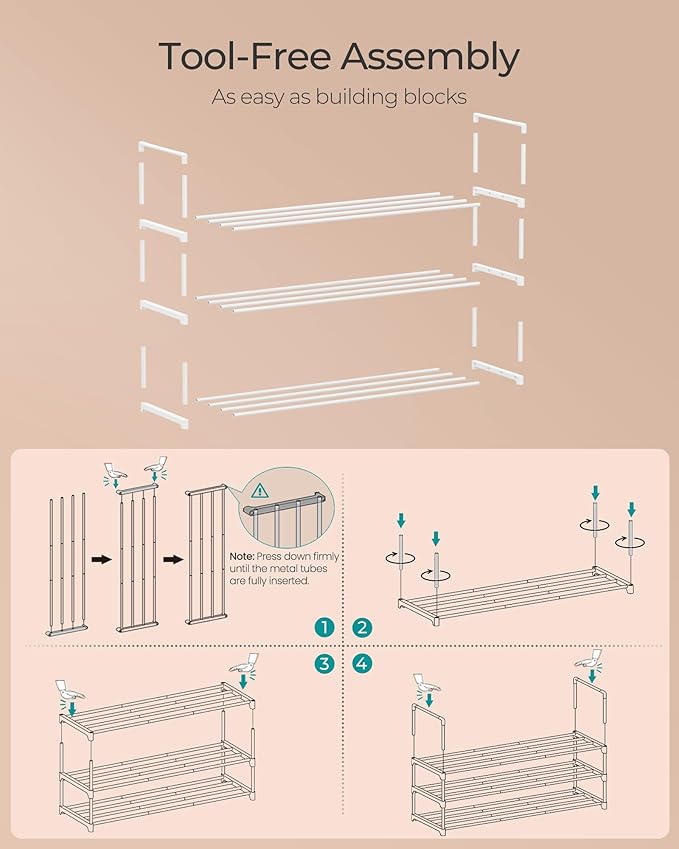 Tool-Free Assembly

As easy as building blocks

Note: Press down firmly until the metal tubes are fully inserted.

1 2

3 4