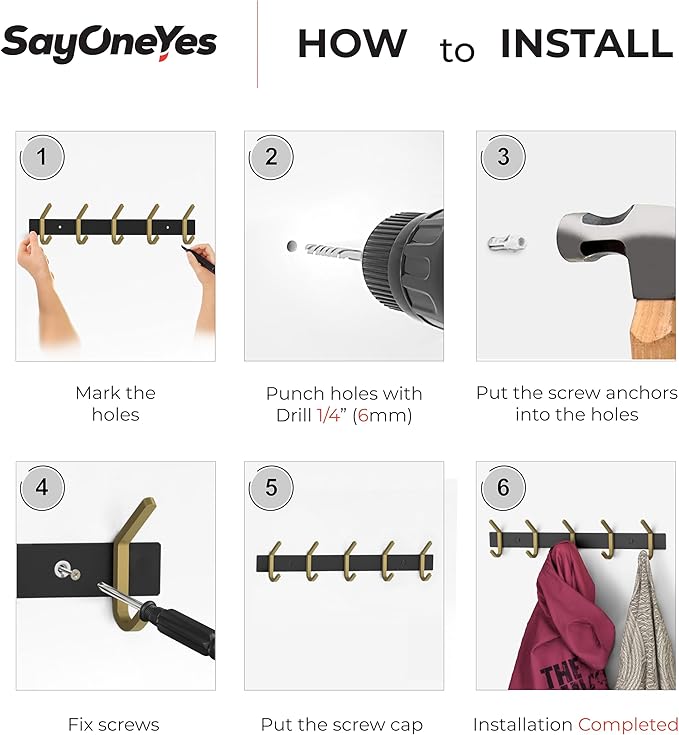 SayOneYes

HOW to INSTALL

1

Mark the holes

2

Punch holes with Drill 1/4" (6mm)

3

Put the screw anchors into the holes

4

Fix screws

5

Put the screw cap

6

THE

Installation Completed