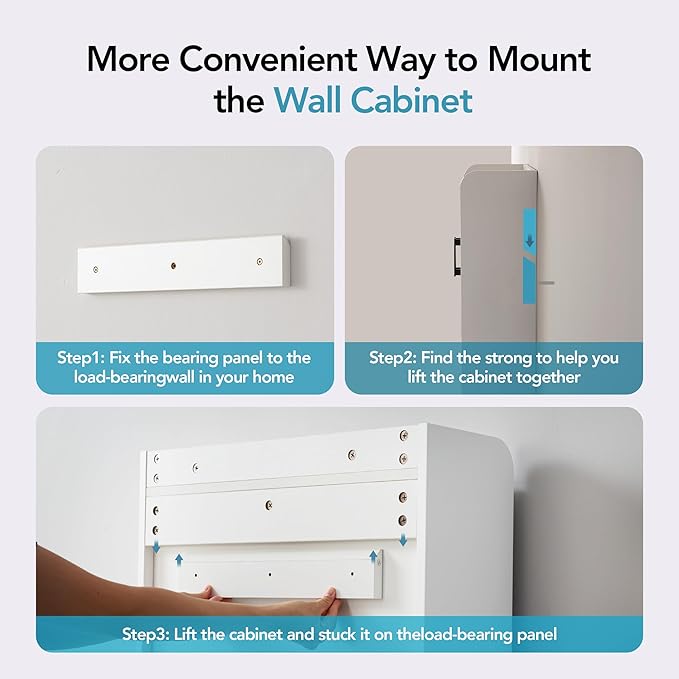 More Convenient Way to Mount the Wall Cabinet

Step1: Fix the bearing panel to the load-bearingwall in your home

Step2: Find the strong to help you lift the cabinet together

Step3: Lift the cabinet and stuck it on theload-bearing panel