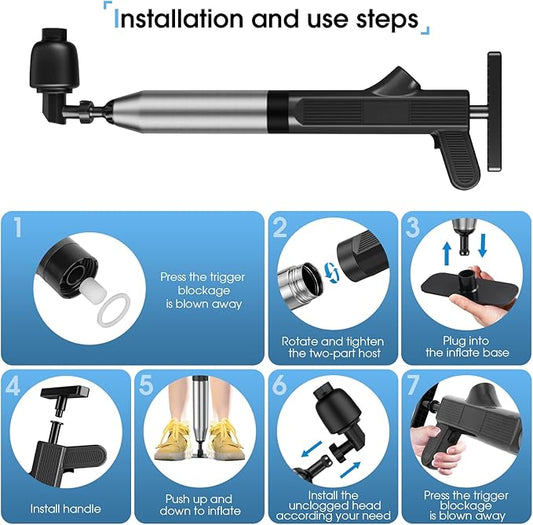 Installation and use steps

1
Press the trigger blockage is blown away

2
Rotate and tighten the two-part host

3
Plug into the inflate base

4
Install handle

5
Push up and down to inflate

6
Install the unclogged head according your need

7
Press the trigger blockage is blown away