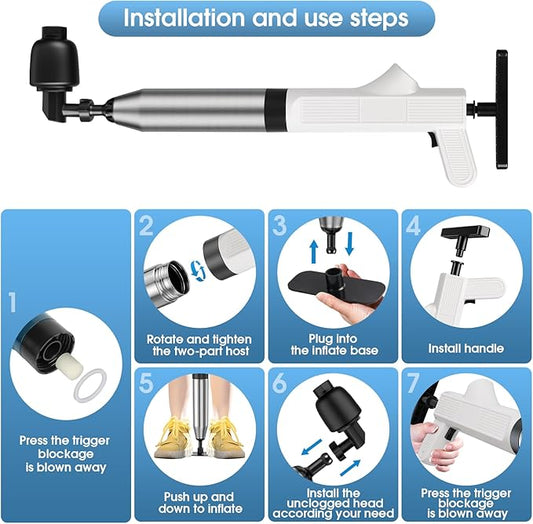 Installation and use steps

1

Press the trigger blockage is blown away

2

Rotate and tighten the two-part host

3

Plug into the inflate base

4

Install handle

5

Push up and down to inflate

6

Install the unclogged head according your need

7

Press the trigger blockage is blown away