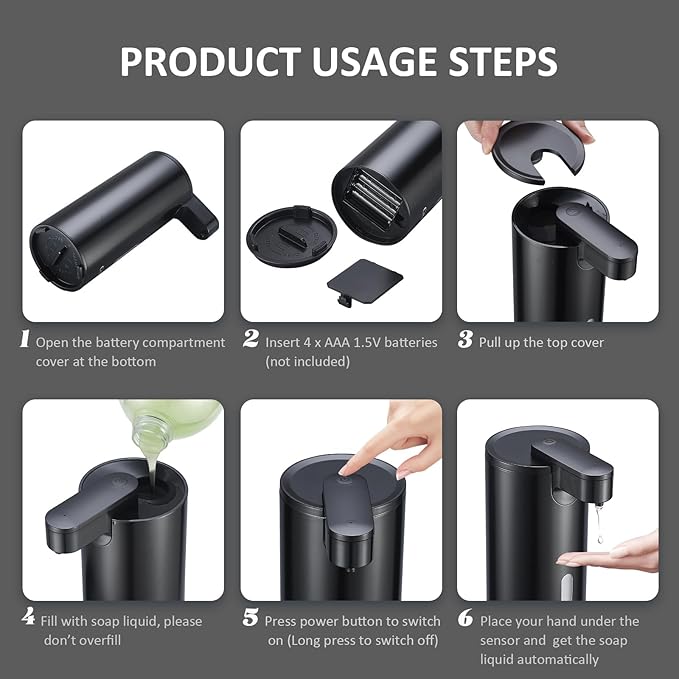 PRODUCT USAGE STEPS

1 Open the battery compartment cover at the bottom

2 Insert 4 x AAA 1.5V batteries (not included)

3 Pull up the top cover

4 Fill with soap liquid, please don't overfill

5 Press power button to switch on (Long press to switch off)

6 Place your hand under the sensor and get the soap liquid automatically