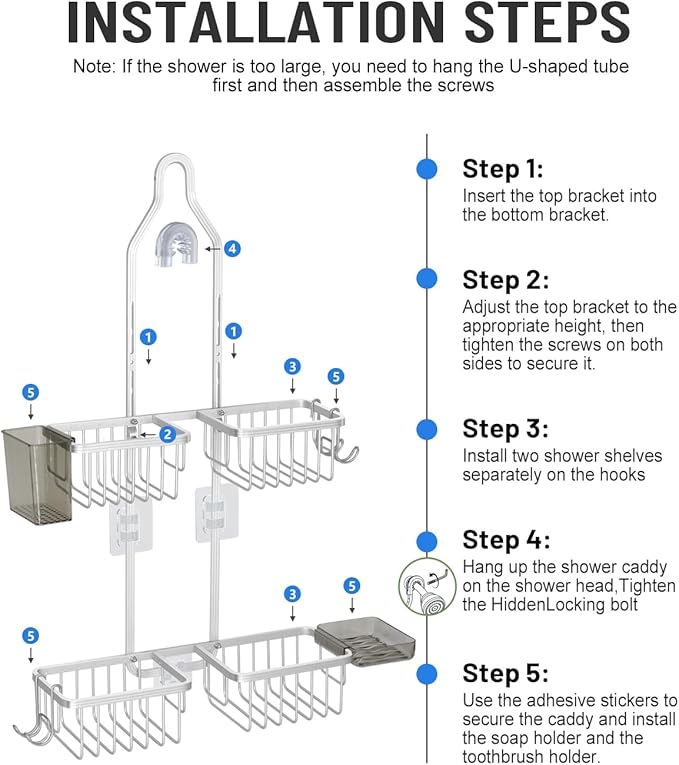 INSTALLATION STEPS

Note: If the shower is too large, you need to hang the U-shaped tube first and then assemble the screws

4

1

1

3

5

5

2

3

5

5

Step 1:
Insert the top bracket into the bottom bracket.

Step 2:
Adjust the top bracket to the appropriate height, then tighten the screws on both sides to secure it.

Step 3:
Install two shower shelves separately on the hooks

Step 4:
Hang up the shower caddy on the shower head,Tighten the HiddenLocking bolt

Step 5:
Use the adhesive stickers to secure the caddy and install the soap holder and the toothbrush holder.