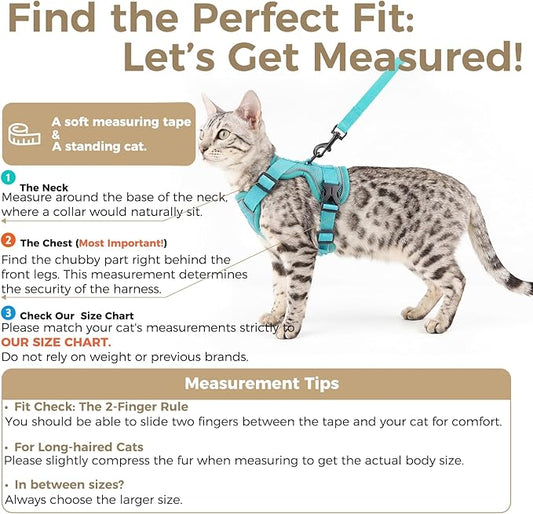 Find the Perfect Fit:
Let's Get Measured!

A soft measuring tape
&
A standing cat.

1 The Neck
Measure around the base of the neck, where a collar would naturally sit.

2 The Chest (Most Important!)
Find the chubby part right behind the front legs. This measurement determines the security of the harness.

3 Check Our Size Chart
Please match your cat's measurements strictly to OUR SIZE CHART.
Do not rely on weight or previous brands.

Measurement Tips

• Fit Check: The 2-Finger Rule
You should be able to slide two fingers between the tape and your cat for comfort.

• For Long-haired Cats
Please slightly compress the fur when measuring to get the actual body size.

• In between sizes?
Always choose the larger size.