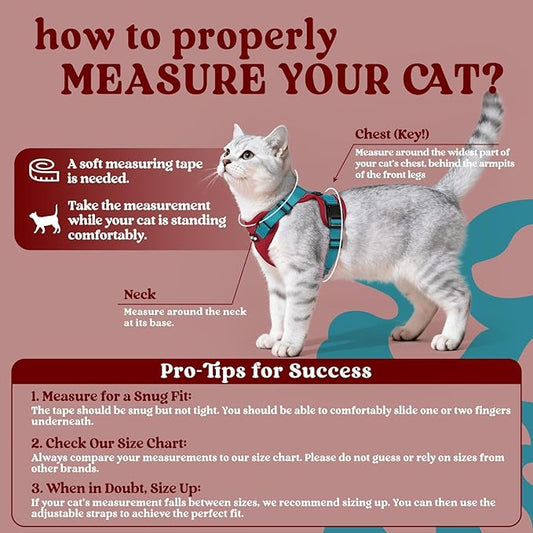 how to properly
MEASURE YOUR CAT?

A soft measuring tape is needed.

Take the measurement while your cat is standing comfortably.

Chest (Key!)
Measure around the widest part of your cat's chest, behind the armpits of the front legs

Neck
Measure around the neck at its base.

Pro-Tips for Success

1. Measure for a Snug Fit:
The tape should be snug but not tight. You should be able to comfortably slide one or two fingers underneath.

2. Check Our Size Chart:
Always compare your measurements to our size chart. Please do not guess or rely on sizes from other brands.

3. When in Doubt, Size Up:
If your cat's measurement falls between sizes, we recommend sizing up. You can then use the adjustable straps to achieve the perfect fit.