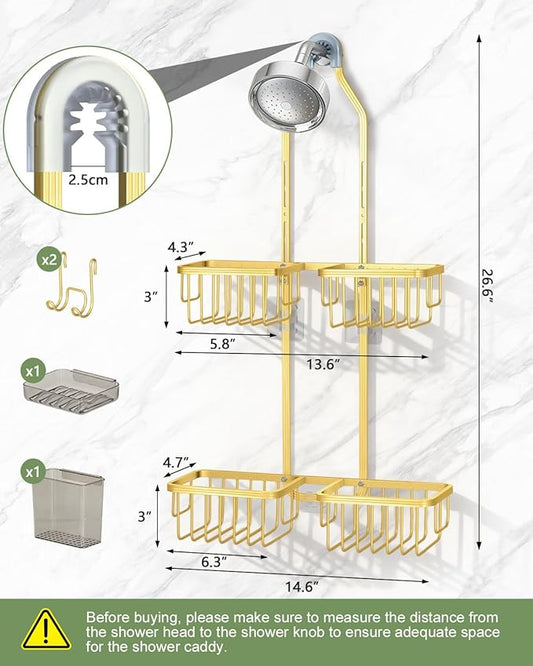 2.5cm

x2

x1

x1

4.3"

3"

5.8"

13.6"

26.6"

4.7"

3"

6.3"

14.6"

Before buying, please make sure to measure the distance from the shower head to the shower knob to ensure adequate space for the shower caddy.