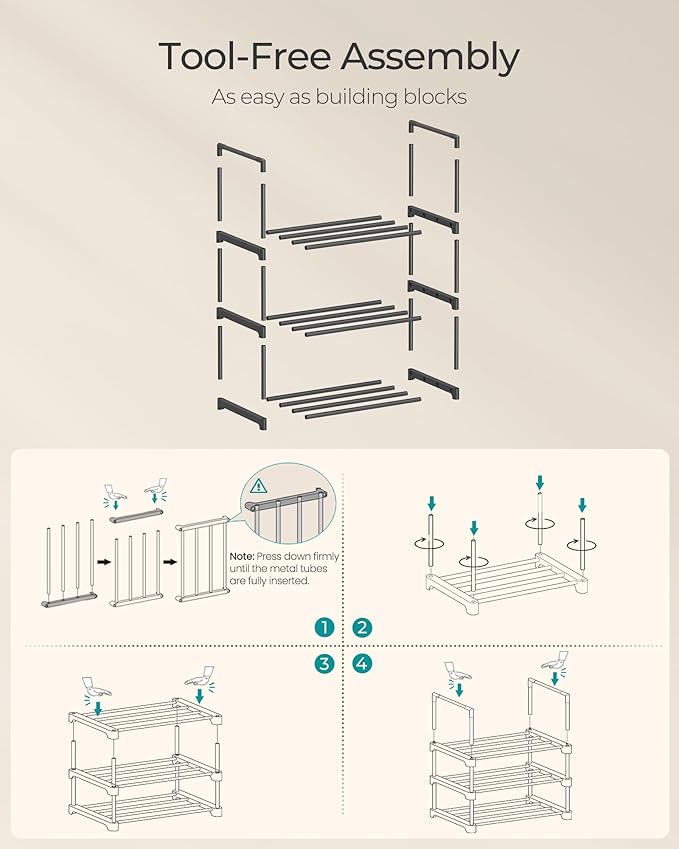 Tool-Free Assembly

As easy as building blocks

Note: Press down firmly until the metal tubes are fully inserted.

1 2
3 4