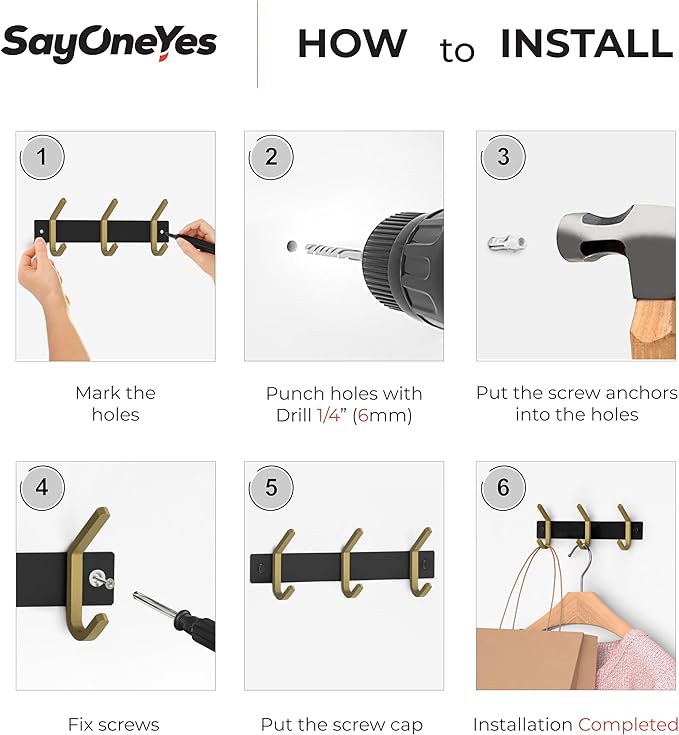 SayOneYes

HOW to INSTALL

1

Mark the holes

2

Punch holes with Drill 1/4" (6mm)

3

Put the screw anchors into the holes

4

Fix screws

5

Put the screw cap

6

Installation Completed