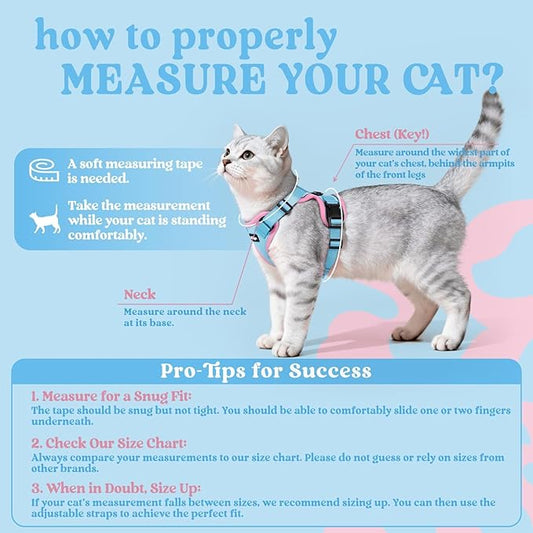 how to properly
MEASURE YOUR CAT?

A soft measuring tape is needed.

Take the measurement while your cat is standing comfortably.

Chest (Key!)
Measure around the widest part of your cat's chest, behind the armpits of the front legs

Neck
Measure around the neck at its base.

Pro-Tips for Success

1. Measure for a Snug Fit:
The tape should be snug but not tight. You should be able to comfortably slide one or two fingers underneath.

2. Check Our Size Chart:
Always compare your measurements to our size chart. Please do not guess or rely on sizes from other brands.

3. When in Doubt, Size Up:
If your cat's measurement falls between sizes, we recommend sizing up. You can then use the adjustable straps to achieve the perfect fit.