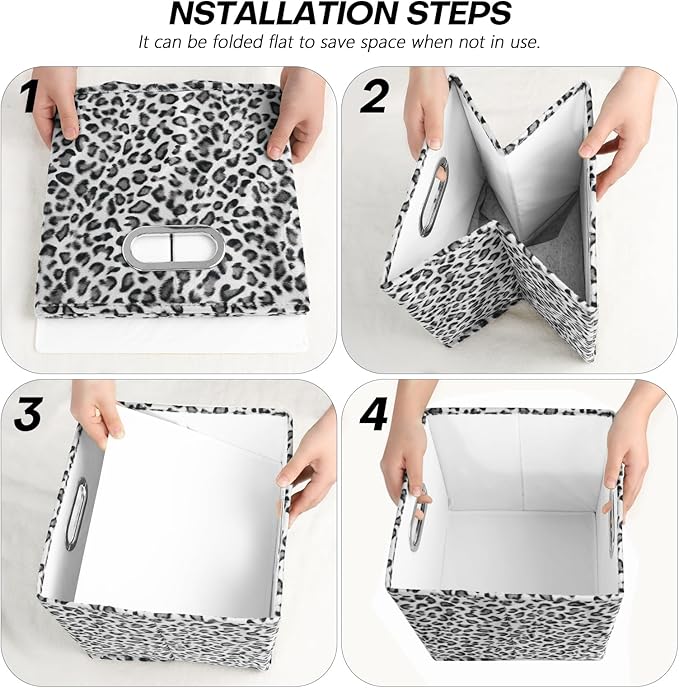 NSTALLATION STEPS

It can be folded flat to save space when not in use.

1

2

3

4