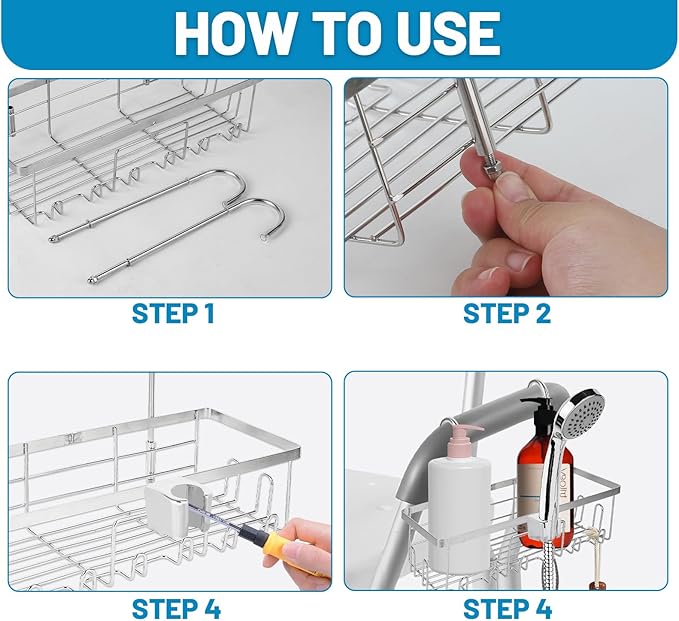 HOW TO USE

STEP 1

STEP 2

STEP 4

STEP 4