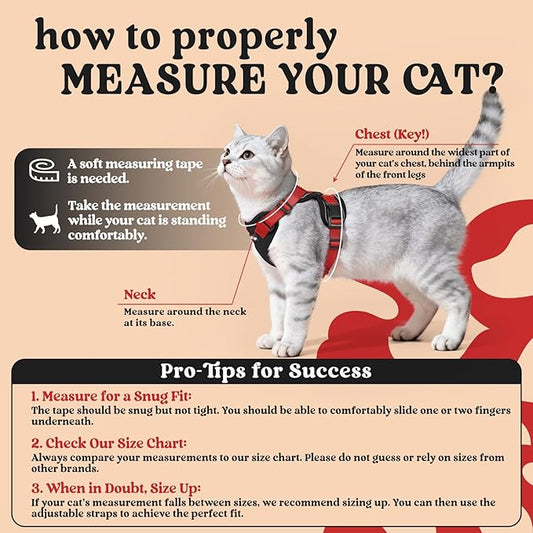 how to properly
MEASURE YOUR CAT?

A soft measuring tape is needed.

Take the measurement while your cat is standing comfortably.

Chest (Key!)
Measure around the widest part of your cat's chest, behind the armpits of the front legs

Neck
Measure around the neck at its base.

Pro-Tips for Success

1. Measure for a Snug Fit:
The tape should be snug but not tight. You should be able to comfortably slide one or two fingers underneath.

2. Check Our Size Chart:
Always compare your measurements to our size chart. Please do not guess or rely on sizes from other brands.

3. When in Doubt, Size Up:
If your cat's measurement falls between sizes, we recommend sizing up. You can then use the adjustable straps to achieve the perfect fit.