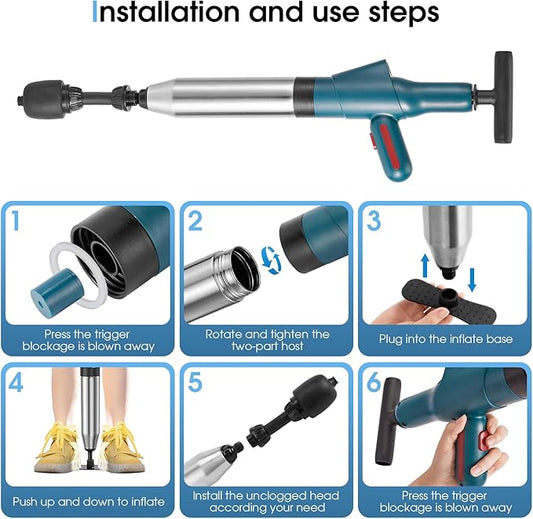 Installation and use steps

1
Press the trigger blockage is blown away

2
Rotate and tighten the two-part host

3
Plug into the inflate base

4
Push up and down to inflate

5
Install the unclogged head according your need

6
Press the trigger blockage is blown away