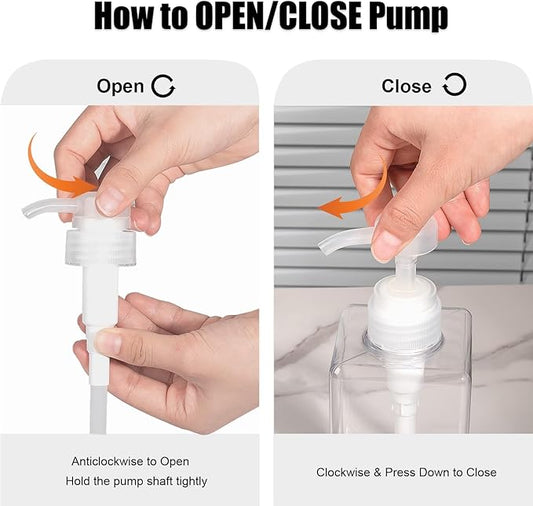 How to OPEN/CLOSE Pump

Open

Anticlockwise to Open
Hold the pump shaft tightly

Close

Clockwise & Press Down to Close