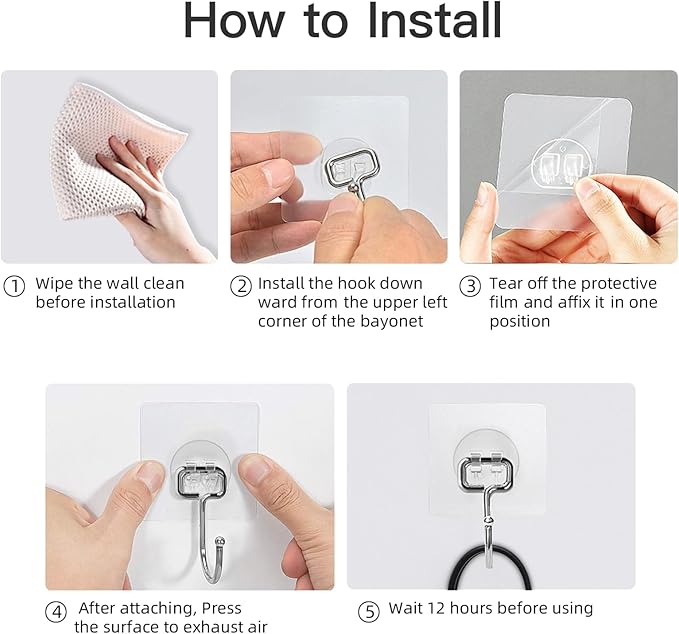 How to Install

① Wipe the wall clean before installation

② Install the hook down ward from the upper left corner of the bayonet

③ Tear off the protective film and affix it in one position

④ After attaching, Press the surface to exhaust air

⑤ Wait 12 hours before using