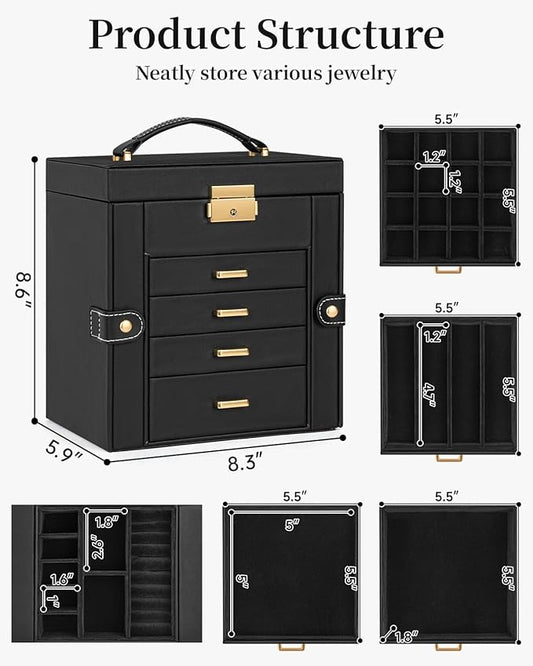 Product Structure

Neatly store various jewelry

8.6"

5.9"

8.3"

5.5"

1.2"

1.2"

5.5"

5.5"

1.2"

4.7"

5.5"

1.8"

2.6"

1.6"

1"

5.5"

5"

5"

5.5"

5.5"

5.5"

1.8"