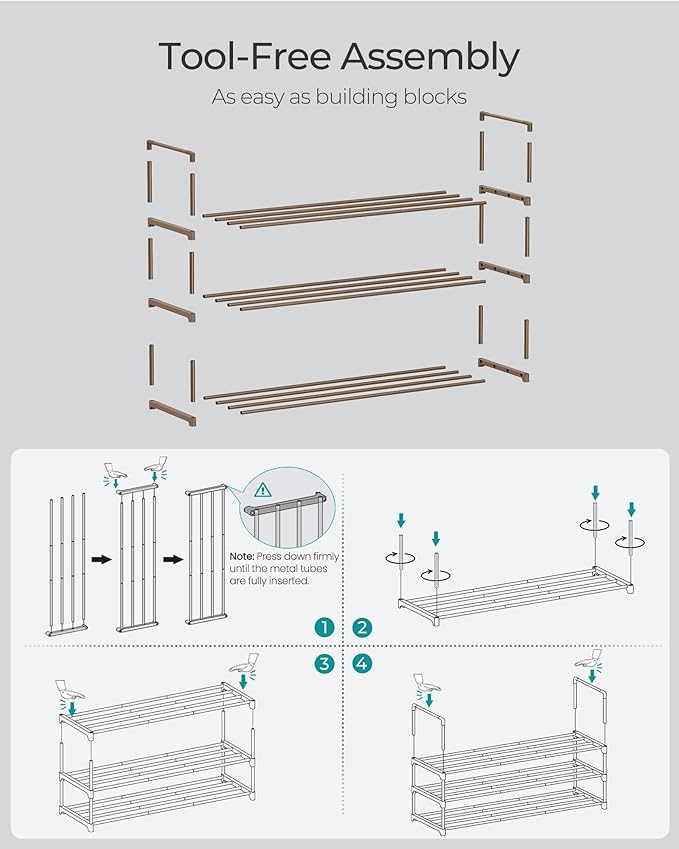 Tool-Free Assembly
As easy as building blocks

Note: Press down firmly until the metal tubes are fully inserted.

1
2
3
4