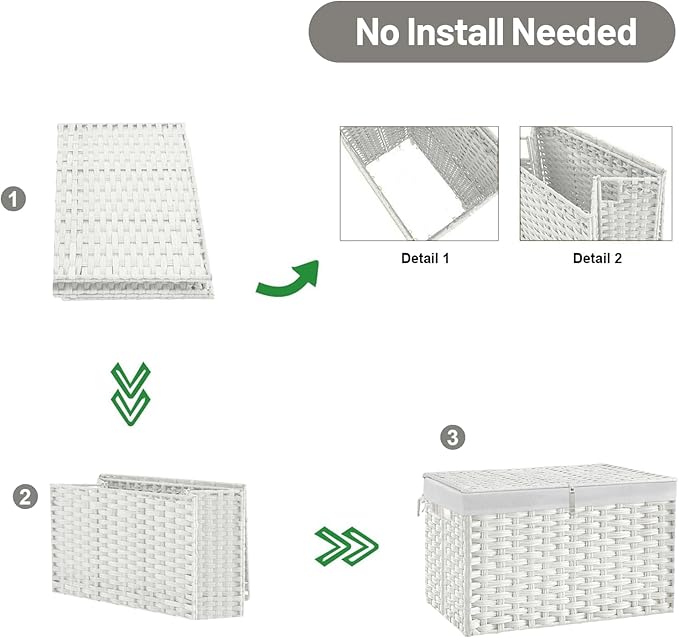 No Install Needed

1

Detail 1

Detail 2

2

3