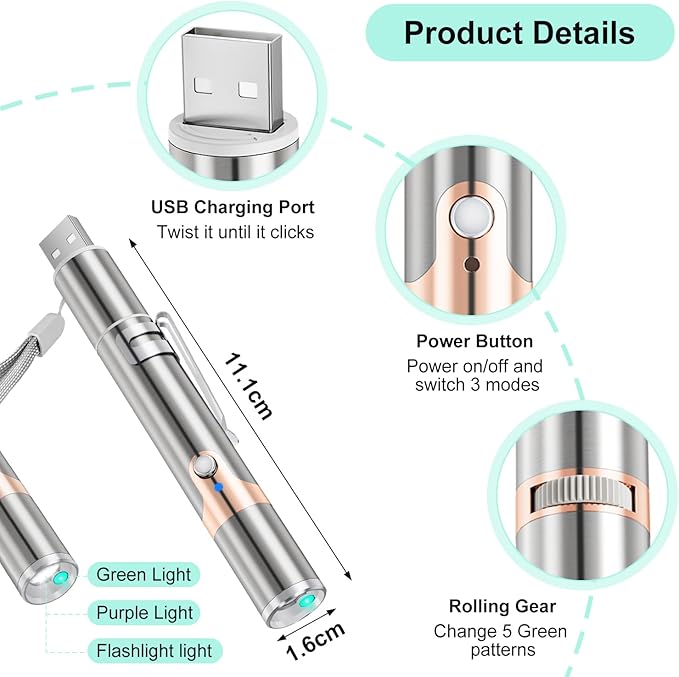 Product Details

USB Charging Port
Twist it until it clicks

Power Button
Power on/off and switch 3 modes

11.1cm

Rolling Gear
Change 5 Green patterns

Green Light

Purple Light

Flashlight light

1.6cm